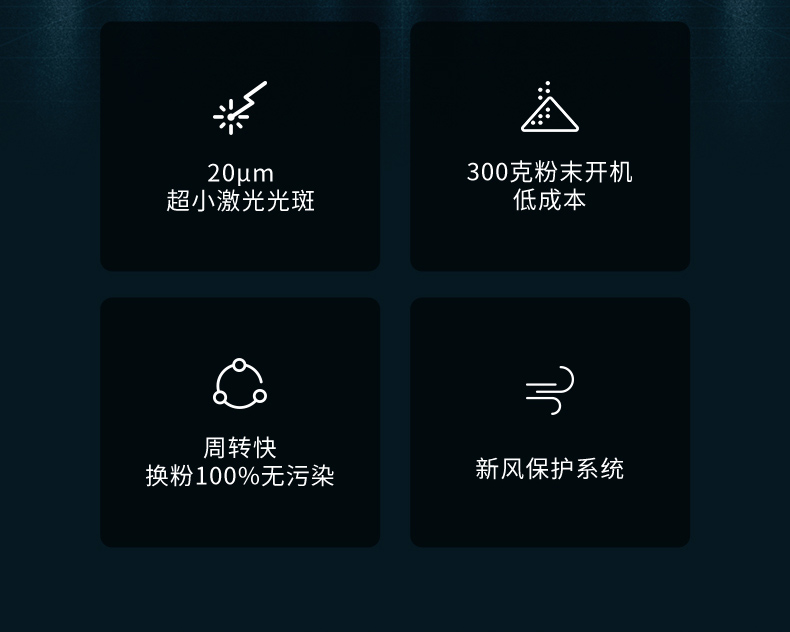 20μm
超小激光光斑

300克粉末开机
低成本

周转快
换粉100%无污染

新风保护系统