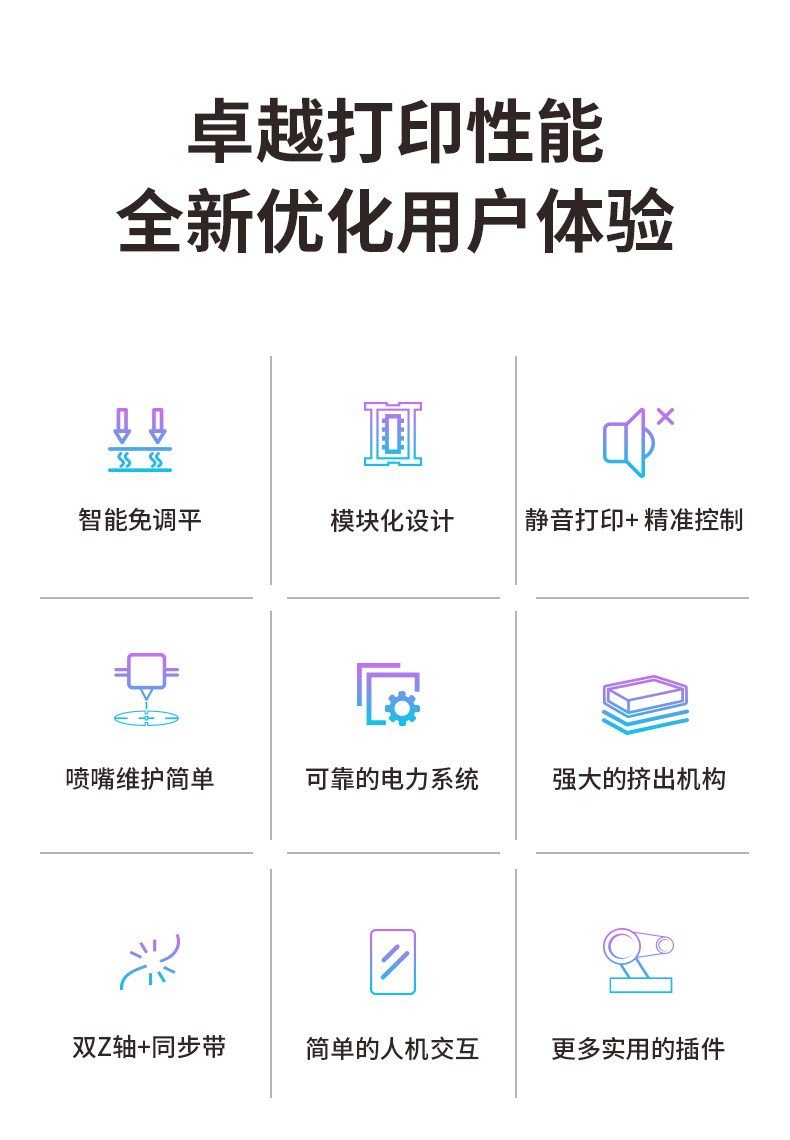 卓越打印性能
全新优化用户体验

智能免调平

模块化设计

静音打印+精准控制

喷嘴维护简单

可靠的电力系统

强大的挤出机构

双Z轴+同步带

简单的人机交互

更多实用的插件