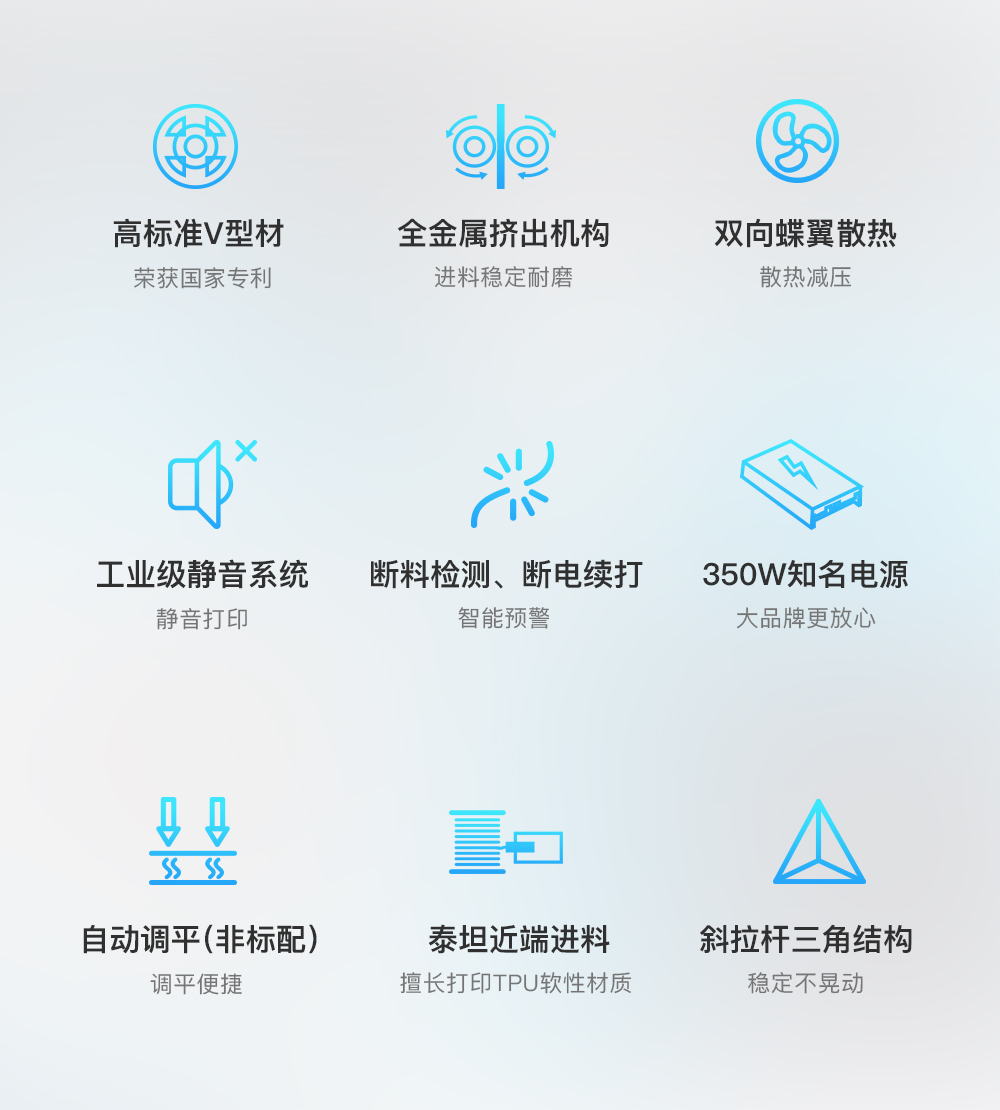 高标准V型材
荣获国家专利

全金属挤出机构
进料稳定耐磨

双向蝶翼散热
散热减压

工业级静音系统
静音打印

断料检测、断电续打
智能预警

350W知名电源
大品牌更放心

自动调平(非标配)
调平便捷

泰坦近端进料
擅长打印TPU软性材质

斜拉杆三角结构
稳定不晃动